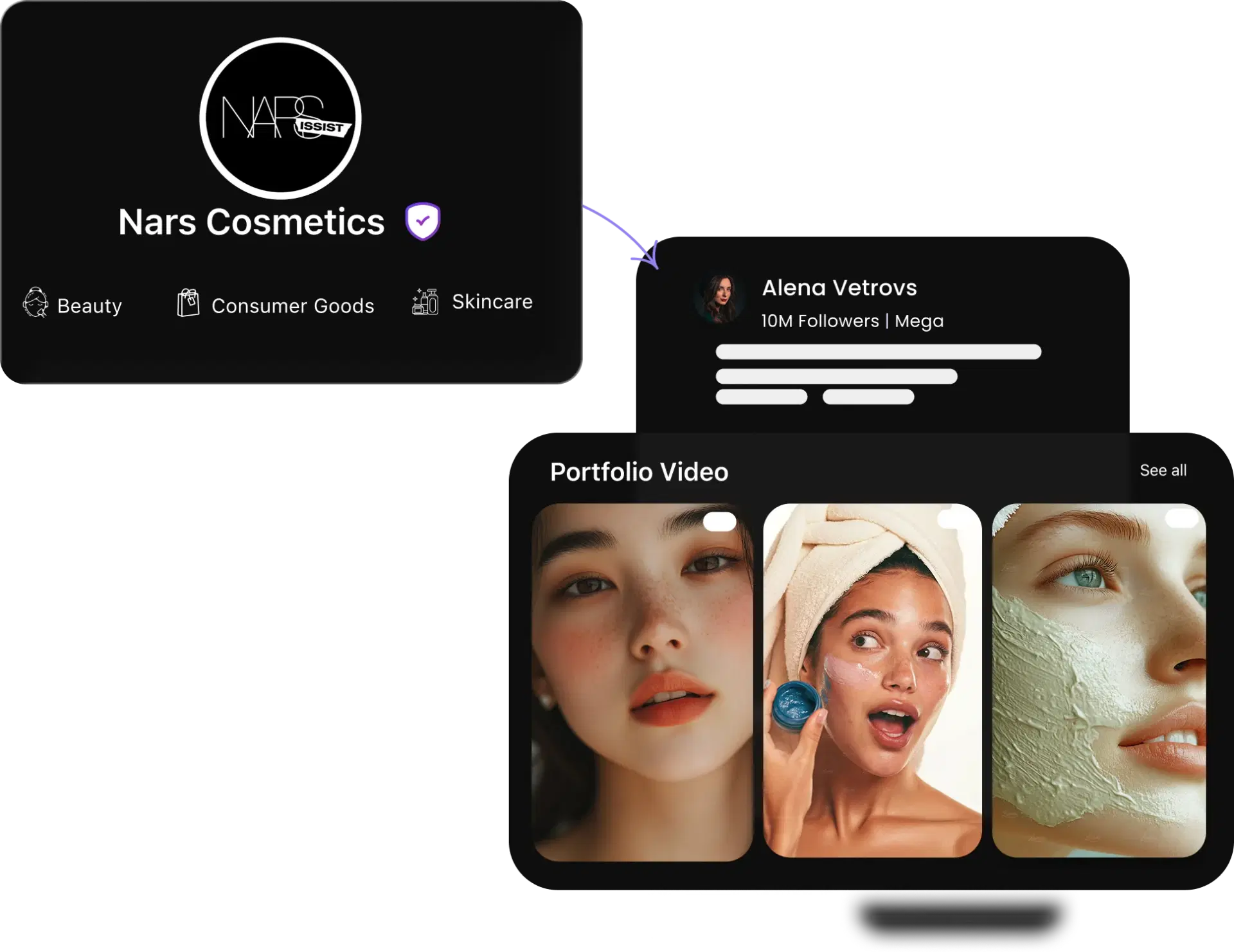 NARS ISSIST

Nars Cosmetics

Beauty Consumer Goods Skincare

Alena Vetrovs
10M Followers | Mega

Portfolio Video
See all