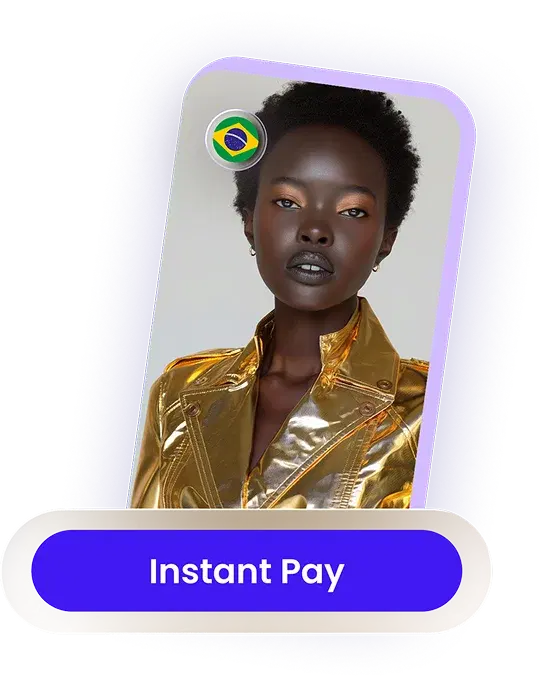 Instant Pay