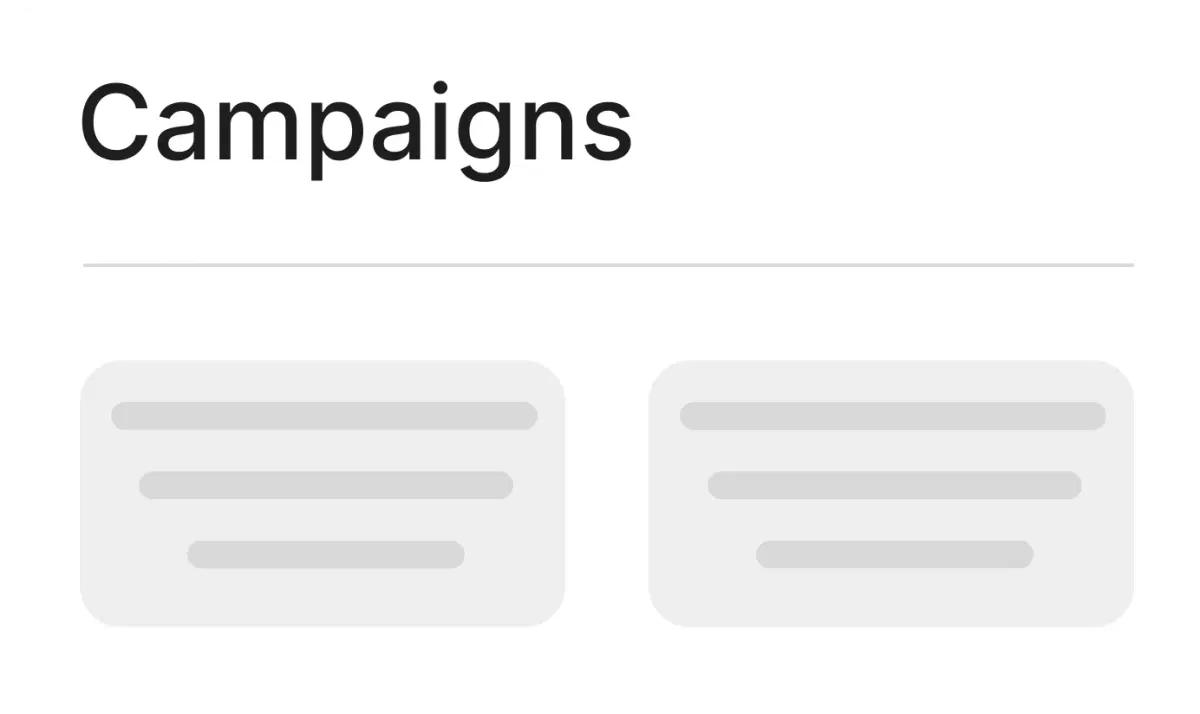 Campaigns