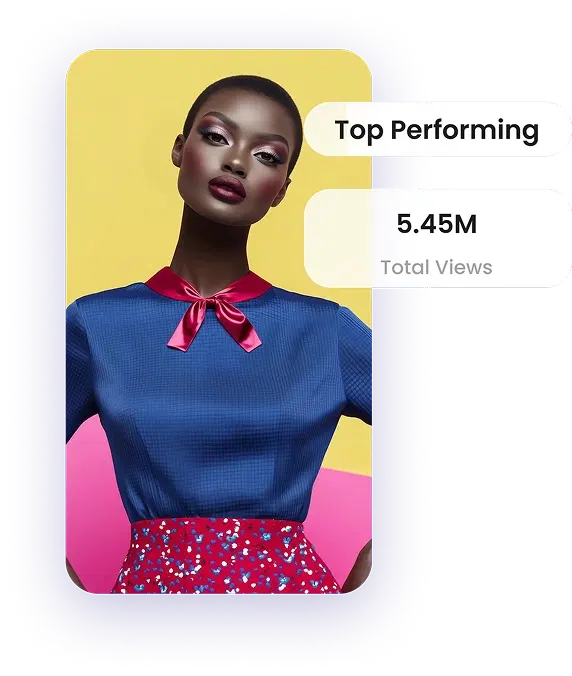 Top Performing

5.45M

Total Views